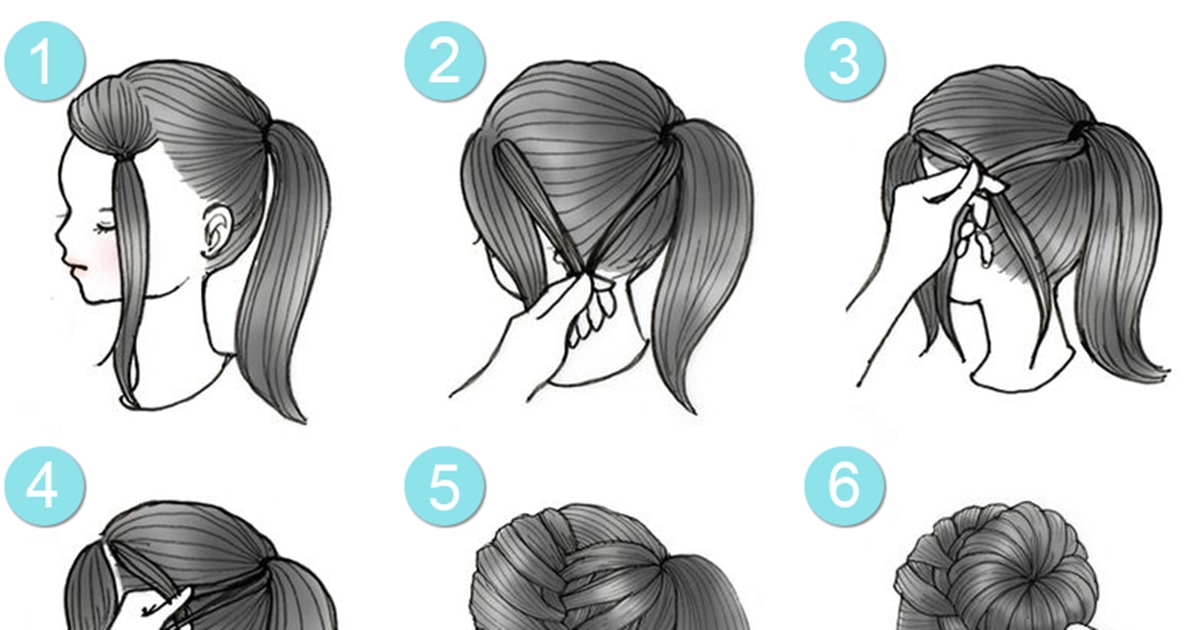 1
2
3
4
5
6